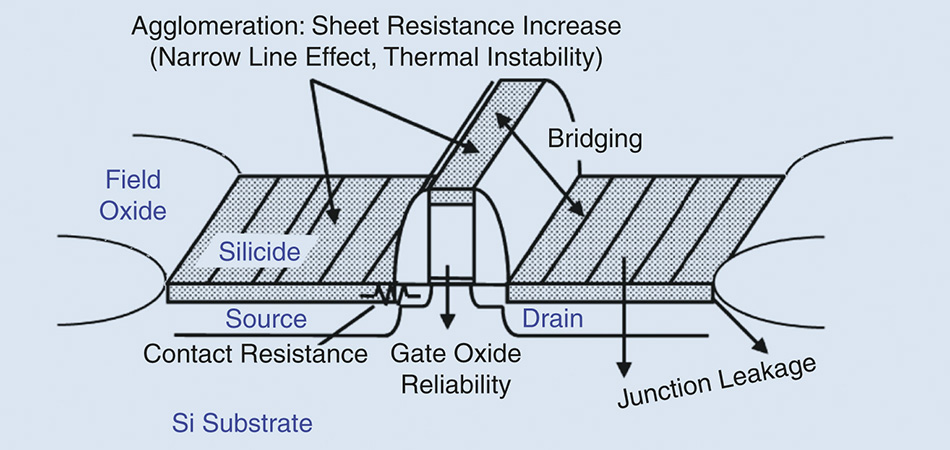 Agglomeration: Sheet Resistance Increase
(Narrow Line Effect, Thermal Instability)

Bridging

Field
Oxide

Silicide

Source

Drain

Contact Resistance

Gate Oxide
Reliability

Junction Leakage

Si Substrate