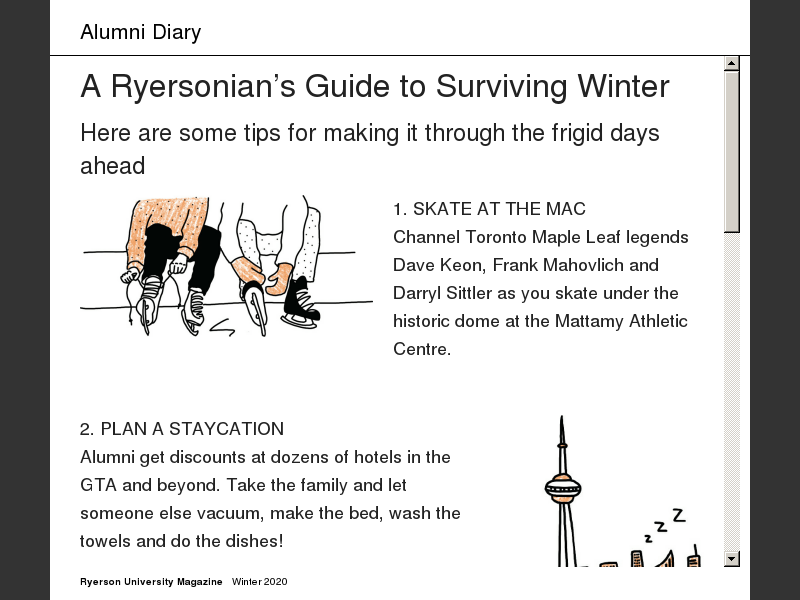 Alumni Diary

A Ryersonian's Guide to Surviving Winter

Here are some tips for making it through the frigid days ahead

1. SKATE AT THE MAC
Channel Toronto Maple Leaf legends Dave Keon, Frank Mahovlich and Darryl Sittler as you skate under the historic dome at the Mattamy Athletic Centre.

2. PLAN A STAYCATION
Alumni get discounts at dozens of hotels in the GTA and beyond. Take the family and let someone else vacuum, make the bed, wash the towels and do the dishes!

z z Z

Ryerson University Magazine Winter 2020