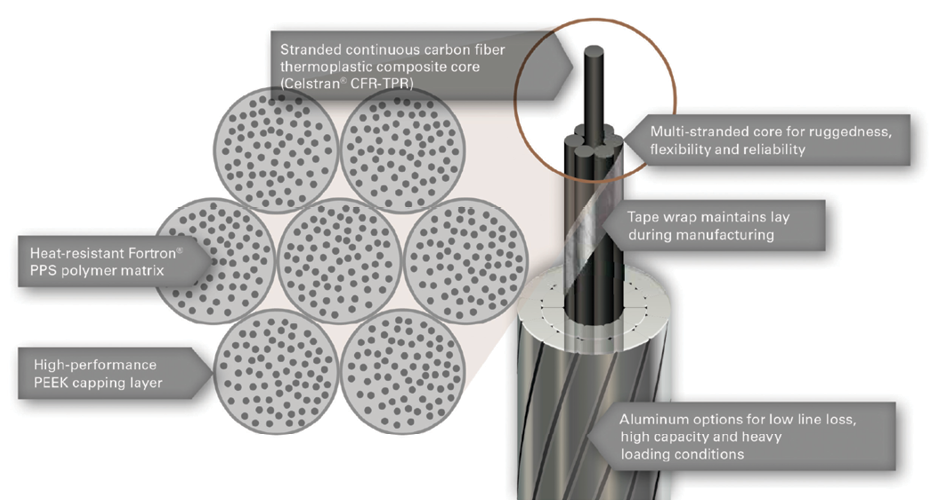 Stranded continuous carbon fiber thermoplastic composite core (Celstran® CFR-TPR)

Multi-stranded core for ruggedness, flexibility and reliability

Tape wrap maintains lay during manufacturing

Heat-resistant Fortron® PPS polymer matrix

High-performance PEEK capping layer

Aluminum options for low line loss, high capacity and heavy loading conditions