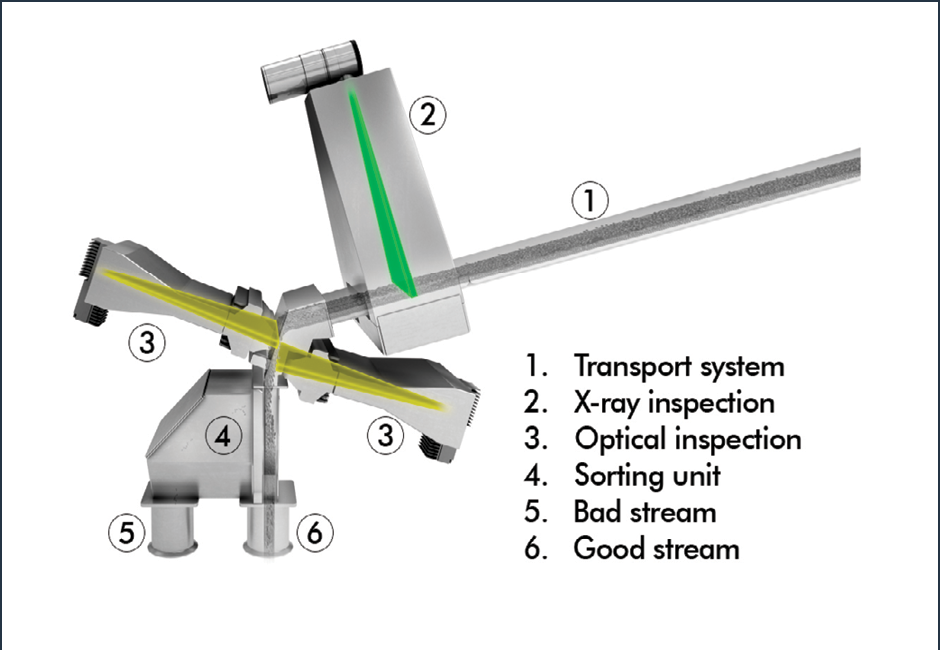 2

1

3

4

3

5

6

1. Transport system
2. X-ray inspection
3. Optical inspection
4. Sorting unit
5. Bad stream
6. Good stream