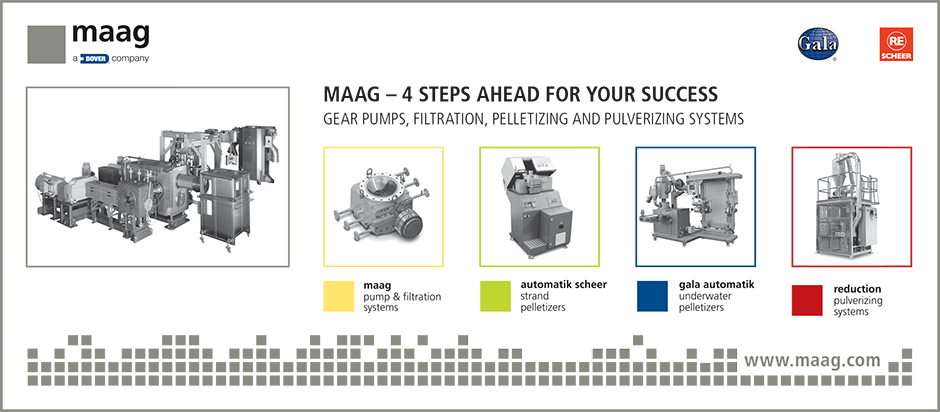 maag
a DOVER company

Gala

RE SCHEER

MAAG – 4 STEPS AHEAD FOR YOUR SUCCESS
GEAR PUMPS, FILTRATION, PELLETIZING AND PULVERIZING SYSTEMS

maag
pump & filtration systems

automatik scheer
strand pelletizers

gala automatik
underwater pelletizers

reduction
pulverizing systems

www.maag.com