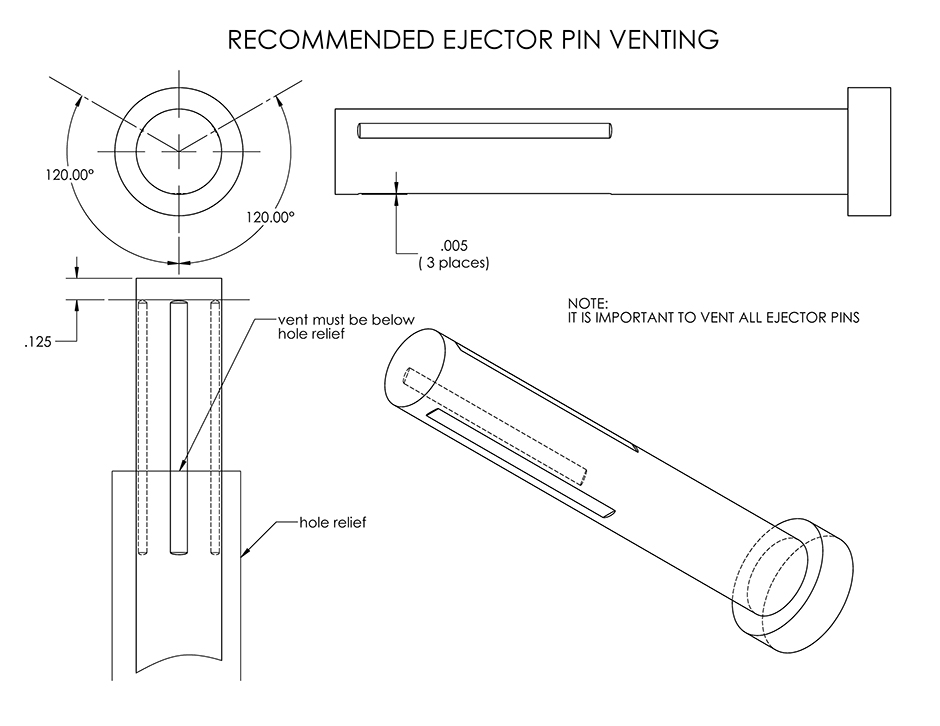 RECOMMENDED EJECTOR PIN VENTING

120.00°

120.00°

.005
( 3 places)

.125

vent must be below hole relief

NOTE:
IT IS IMPORTANT TO VENT ALL EJECTOR PINS

hole relief