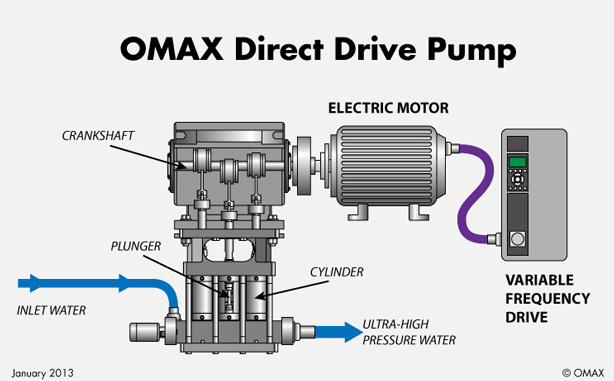 OMAX Direct Drive Pump

ELECTRIC MOTOR

CRANKSHAFT

PLUNGER

CYLINDER

INLET WATER

ULTRA-HIGH PRESSURE WATER

VARIABLE FREQUENCY DRIVE

January 2013

© OMAX