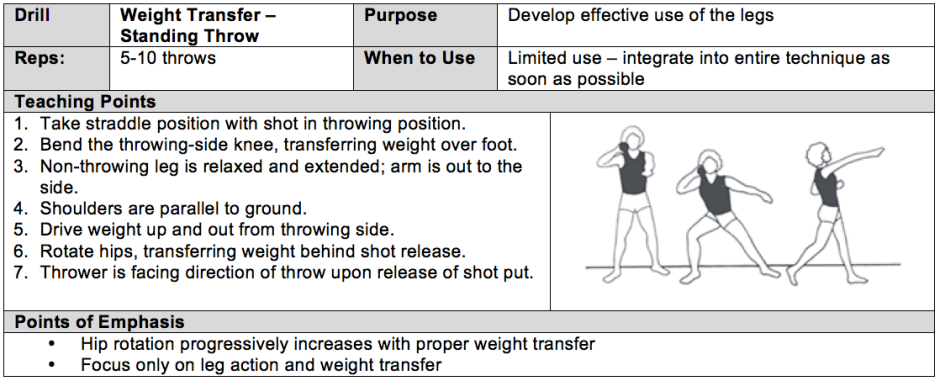 | Drill | Weight Transfer – Standing Throw | Purpose | Develop effective use of the legs |
|---|---|---|---|
| Reps: | 5-10 throws | When to Use | Limited use – integrate into entire technique as soon as possible |

Teaching Points

1. Take straddle position with shot in throwing position.
2. Bend the throwing-side knee, transferring weight over foot.
3. Non-throwing leg is relaxed and extended; arm is out to the side.
4. Shoulders are parallel to ground.
5. Drive weight up and out from throwing side.
6. Rotate hips, transferring weight behind shot release.
7. Thrower is facing direction of throw upon release of shot put.

Points of Emphasis

• Hip rotation progressively increases with proper weight transfer
• Focus only on leg action and weight transfer