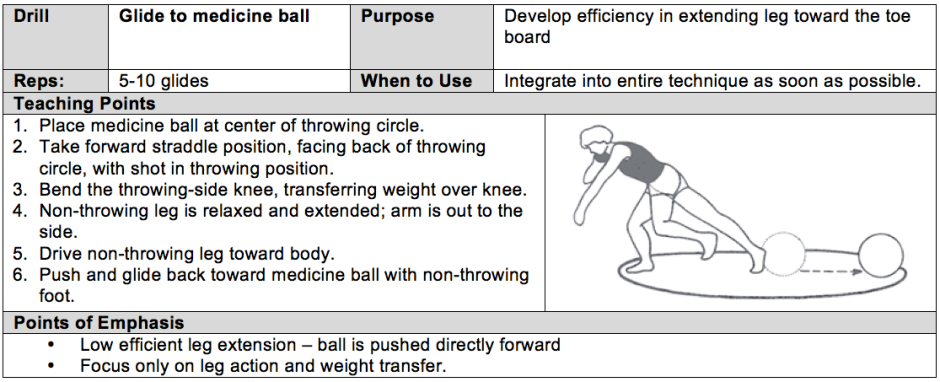 | Drill | Glide to medicine ball | Purpose | Develop efficiency in extending leg toward the toe board |
|---|---|---|---|
| Reps: | 5-10 glides | When to Use | Integrate into entire technique as soon as possible. |

Teaching Points

1. Place medicine ball at center of throwing circle.
2. Take forward straddle position, facing back of throwing circle, with shot in throwing position.
3. Bend the throwing-side knee, transferring weight over knee.
4. Non-throwing leg is relaxed and extended; arm is out to the side.
5. Drive non-throwing leg toward body.
6. Push and glide back toward medicine ball with non-throwing foot.

Points of Emphasis

• Low efficient leg extension – ball is pushed directly forward
• Focus only on leg action and weight transfer.